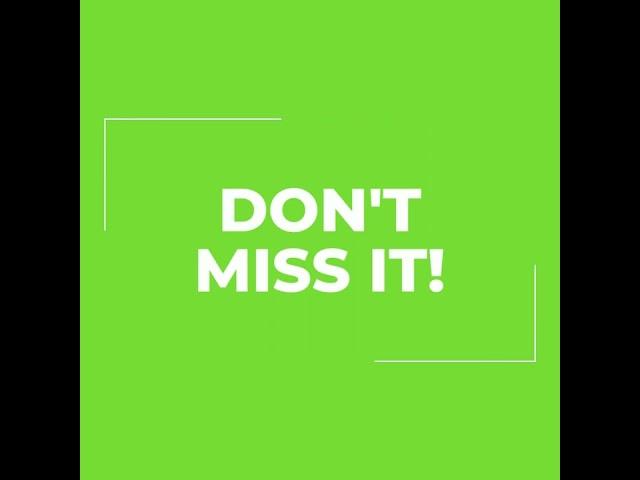 DON'T
MISS IT!