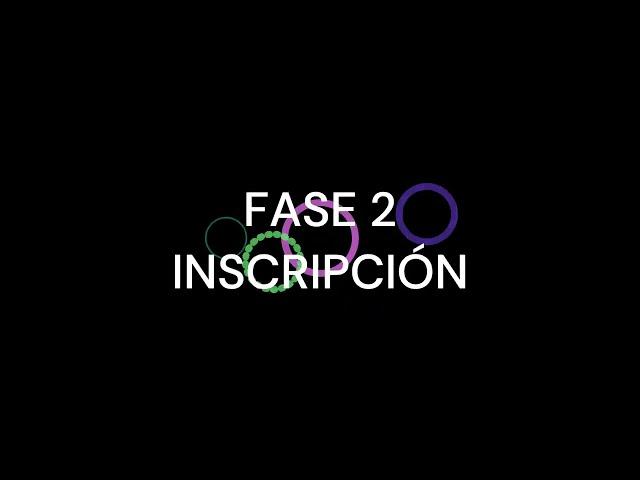 FASE 2
INSCRIPCIÓN